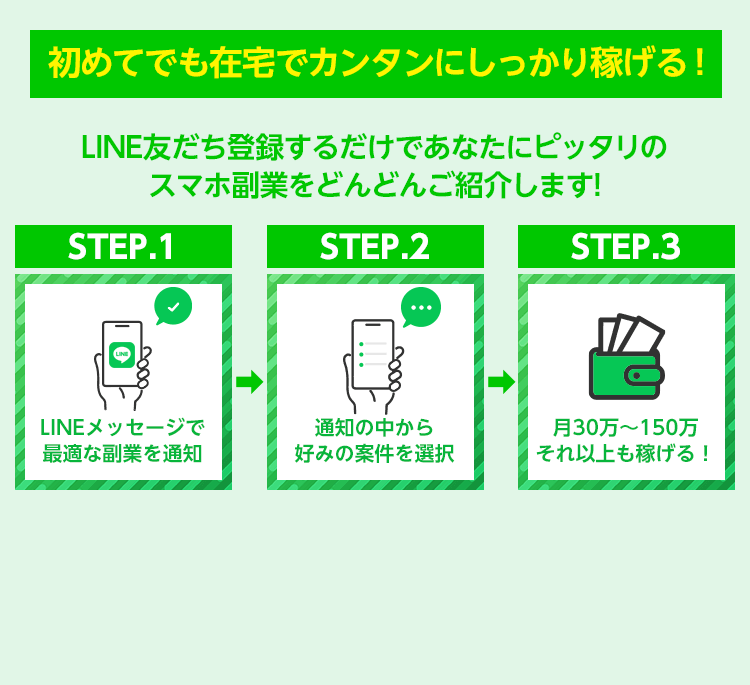 初めてでも在宅でカンタンにしっかり稼げる！

LINE友だち登録するだけであなたにピッタリのスマホ副業をどんどんご紹介します!

STEP.1

LINE

LINEメッセージで最適な副業を通知

STEP.2

通知の中から好みの案件を選択

STEP.3

月30万～150万それ以上も稼げる！